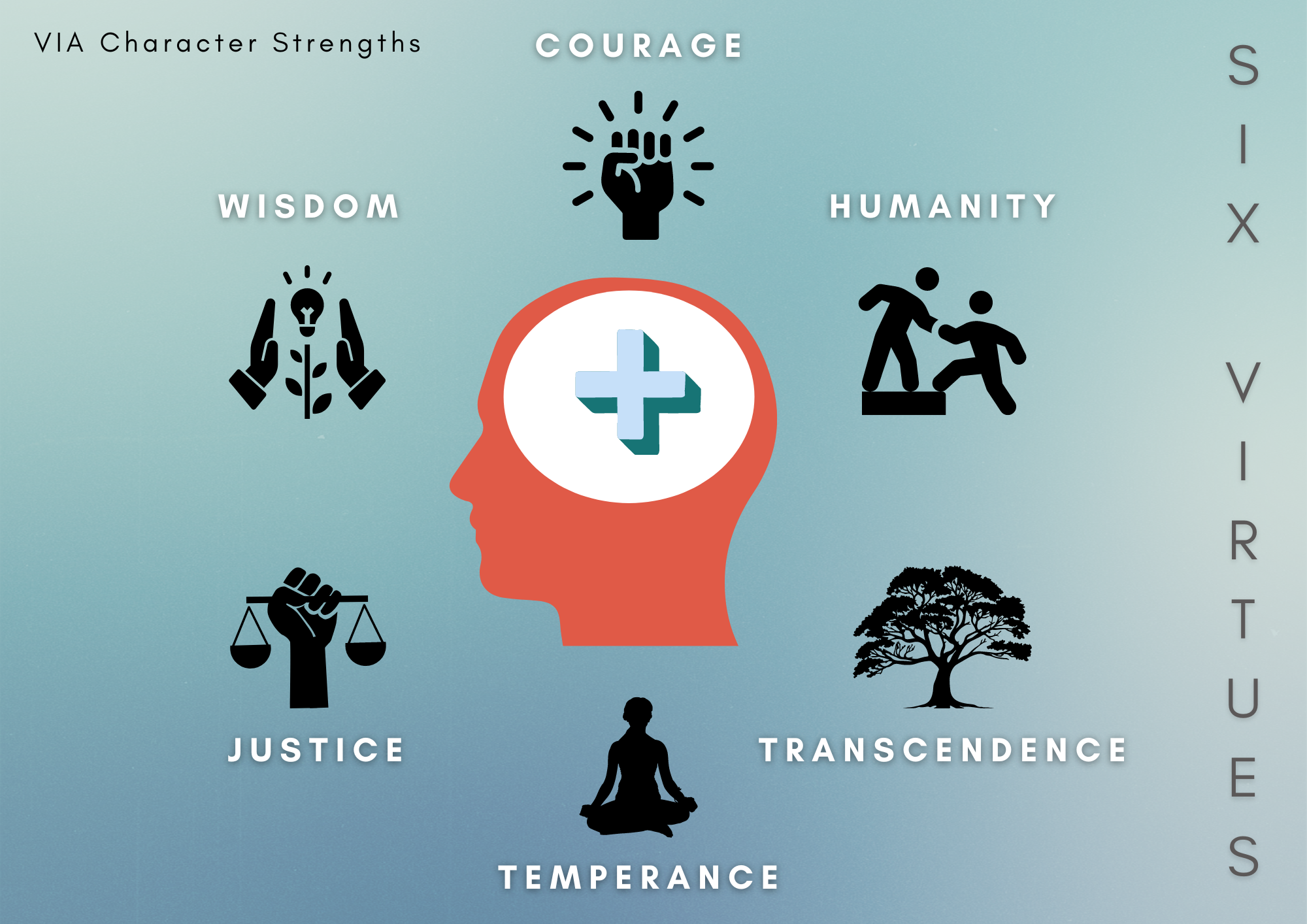 VIA Character Strengths

COURAGE

WISDOM

HUMANITY

JUSTICE

TRANSCENDENCE

TEMPERANCE

SIX VIRTUES